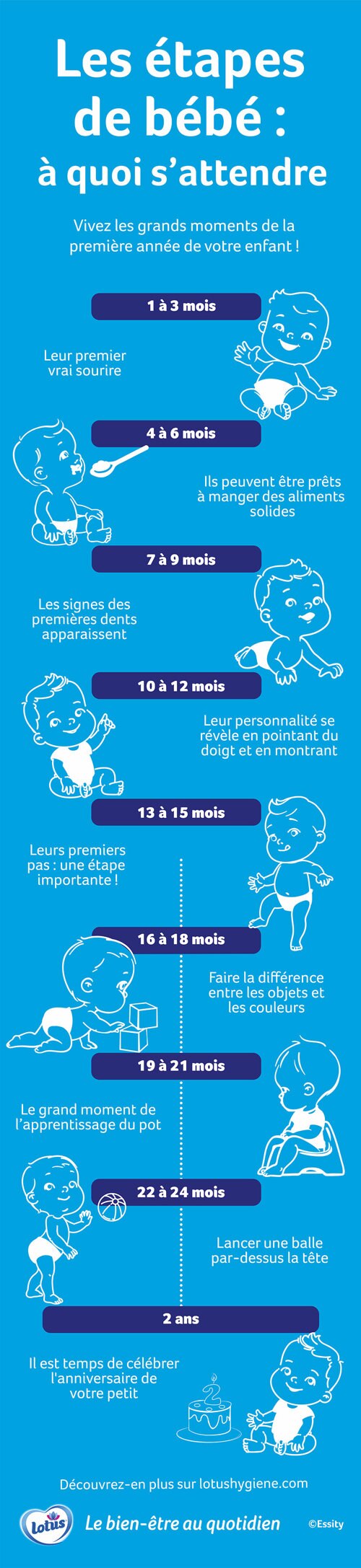 Les étapes de bébé : à quoi s'attendre

Vivez les grands moments de la première année de votre enfant !

1 à 3 mois

Leur premier vrai sourire

4 à 6 mois

Ils peuvent être prêts à manger des aliments solides

7 à 9 mois

Les signes des premières dents apparaissent

10 à 12 mois

Leur personnalité se révèle en pointant du doigt et en montrant

13 à 15 mois

Leurs premiers pas : une étape importante !

16 à 18 mois

Faire la différence entre les objets et les couleurs

19 à 21 mois

Le grand moment de l'apprentissage du pot

22 à 24 mois

Lancer une balle par-dessus la tête

2 ans

Il est temps de célébrer l'anniversaire de votre petit

2

Découvrez-en plus sur lotushygiene.com

Lotus

Le bien-être au quotidien

©Essity