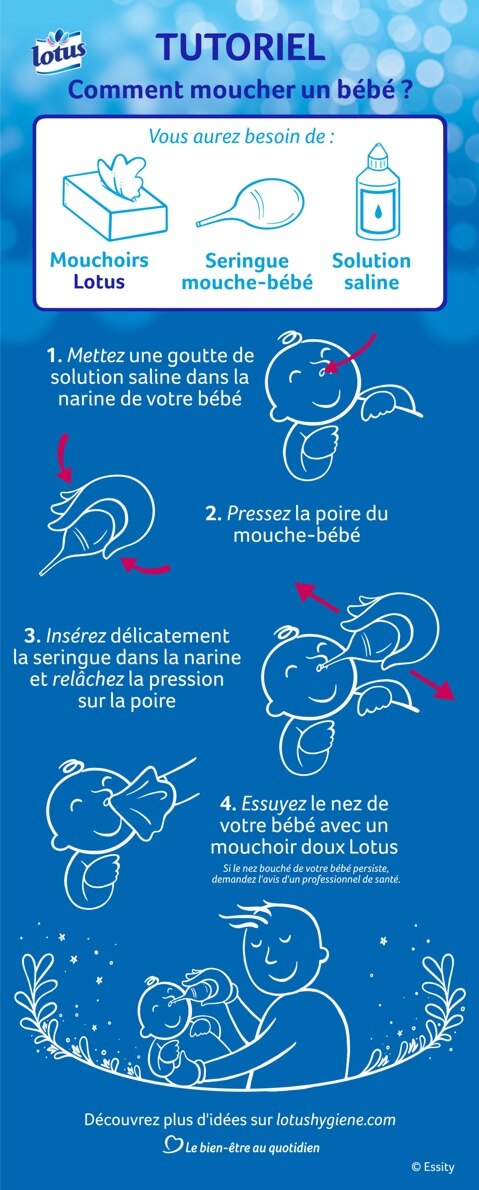 lotus

TUTORIEL
Comment moucher un bébé ?

Vous aurez besoin de :

Mouchoirs Lotus

Seringue mouche-bébé

Solution saline

1. Mettez une goutte de solution saline dans la narine de votre bébé

2. Pressez la poire du mouche-bébé

3. Insérez délicatement la seringue dans la narine et relâchez la pression sur la poire

4. Essuyez le nez de votre bébé avec un mouchoir doux Lotus

Si le nez bouché de votre bébé persiste, demandez l'avis d'un professionnel de santé.

Découvrez plus d'idées sur lotushygiene.com

Le bien-être au quotidien

© Essity